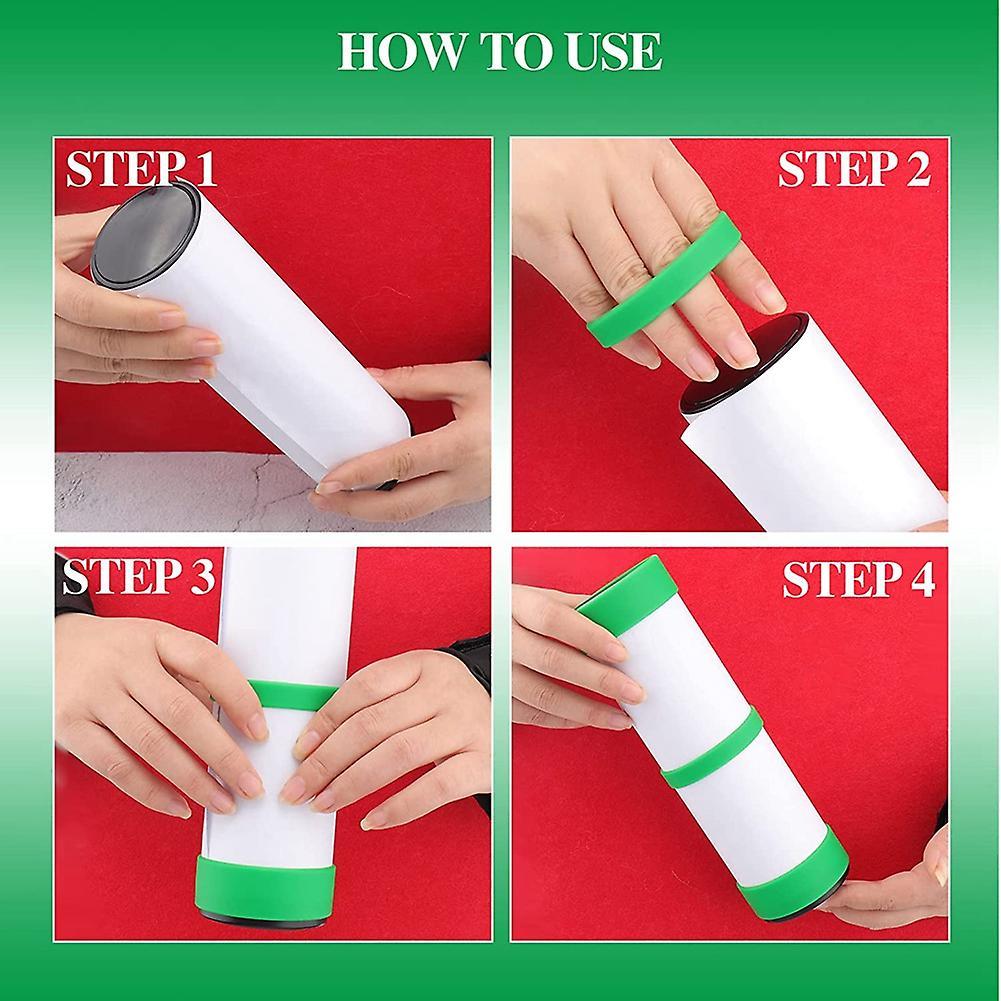 HOW TO USE

STEP 1

STEP 2

STEP 3

STEP 4