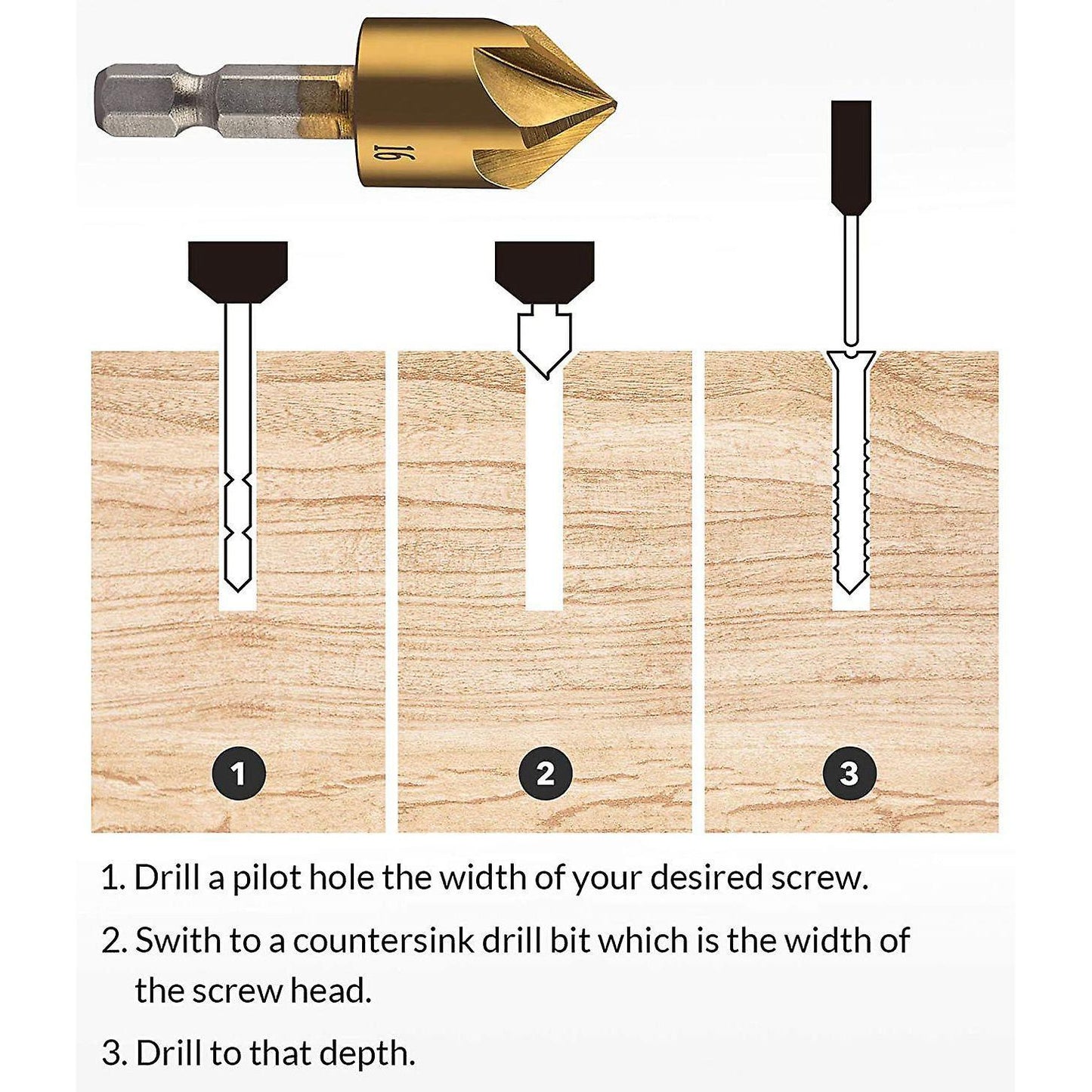 16

1

2

3

1. Drill a pilot hole the width of your desired screw.

2. Swith to a countersink drill bit which is the width of the screw head.

3. Drill to that depth.