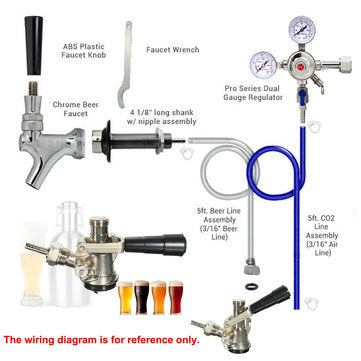 ABS Plastic Faucet Knob

Faucet Wrench

Pro Series Dual Gauge Regulator

Chrome Beer Faucet

4 1/8" long shank w/ nipple assembly

5ft. Beer Line Assembly (3/16" Beer Line)

5ft. CO2 Line Assembly (3/16" Air Line)

The wiring diagram is for reference only.