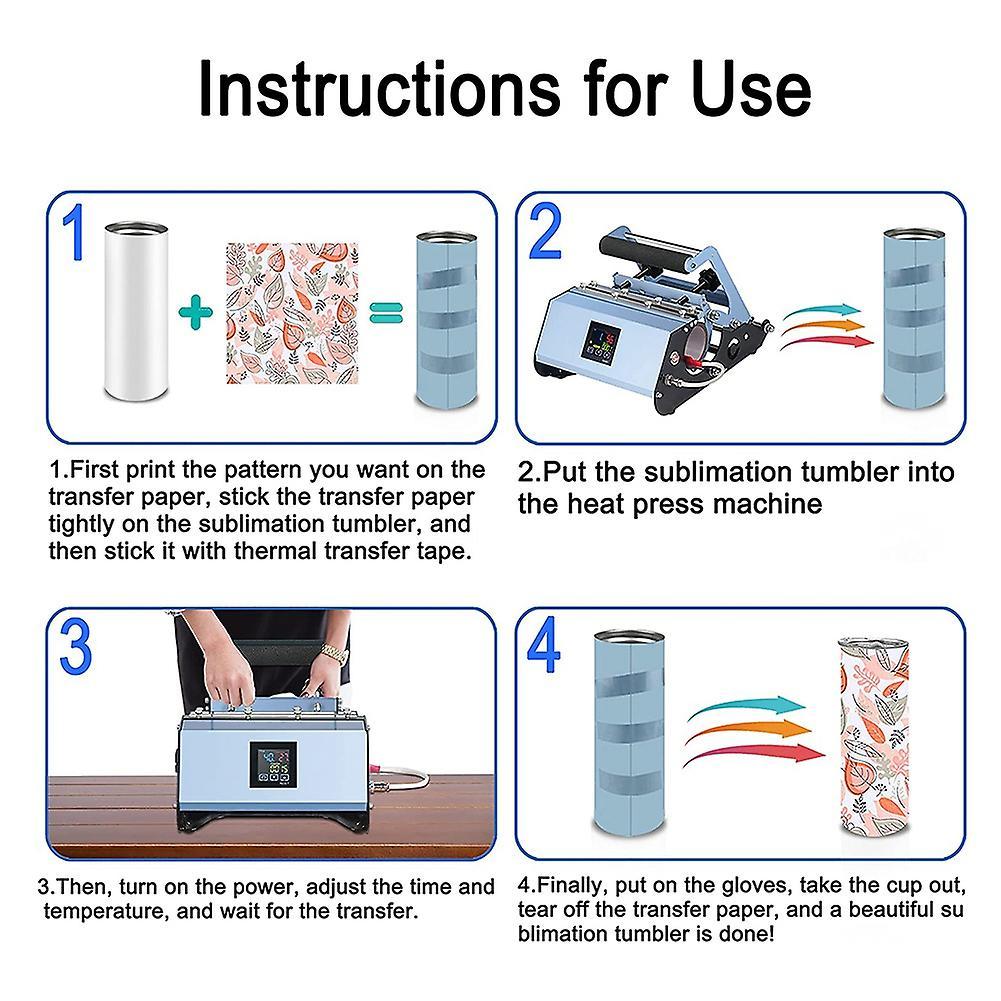 Instructions for Use

1

1.First print the pattern you want on the transfer paper, stick the transfer paper tightly on the sublimation tumbler, and then stick it with thermal transfer tape.

2

2.Put the sublimation tumbler into the heat press machine

3

3.Then, turn on the power, adjust the time and temperature, and wait for the transfer.

4

4.Finally, put on the gloves, take the cup out, tear off the transfer paper, and a beautiful su blimation tumbler is done!