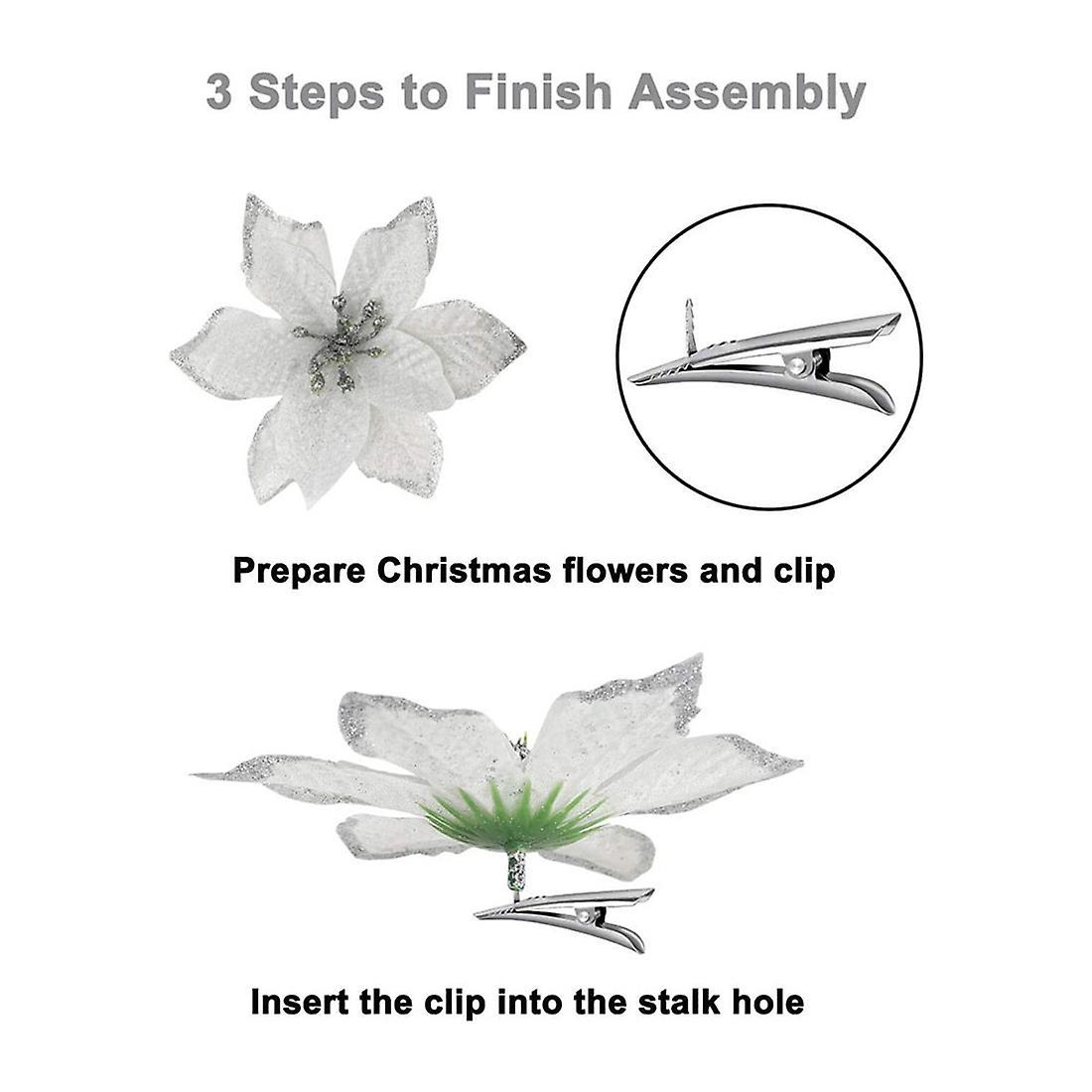 3 Steps to Finish Assembly

Prepare Christmas flowers and clip

Insert the clip into the stalk hole