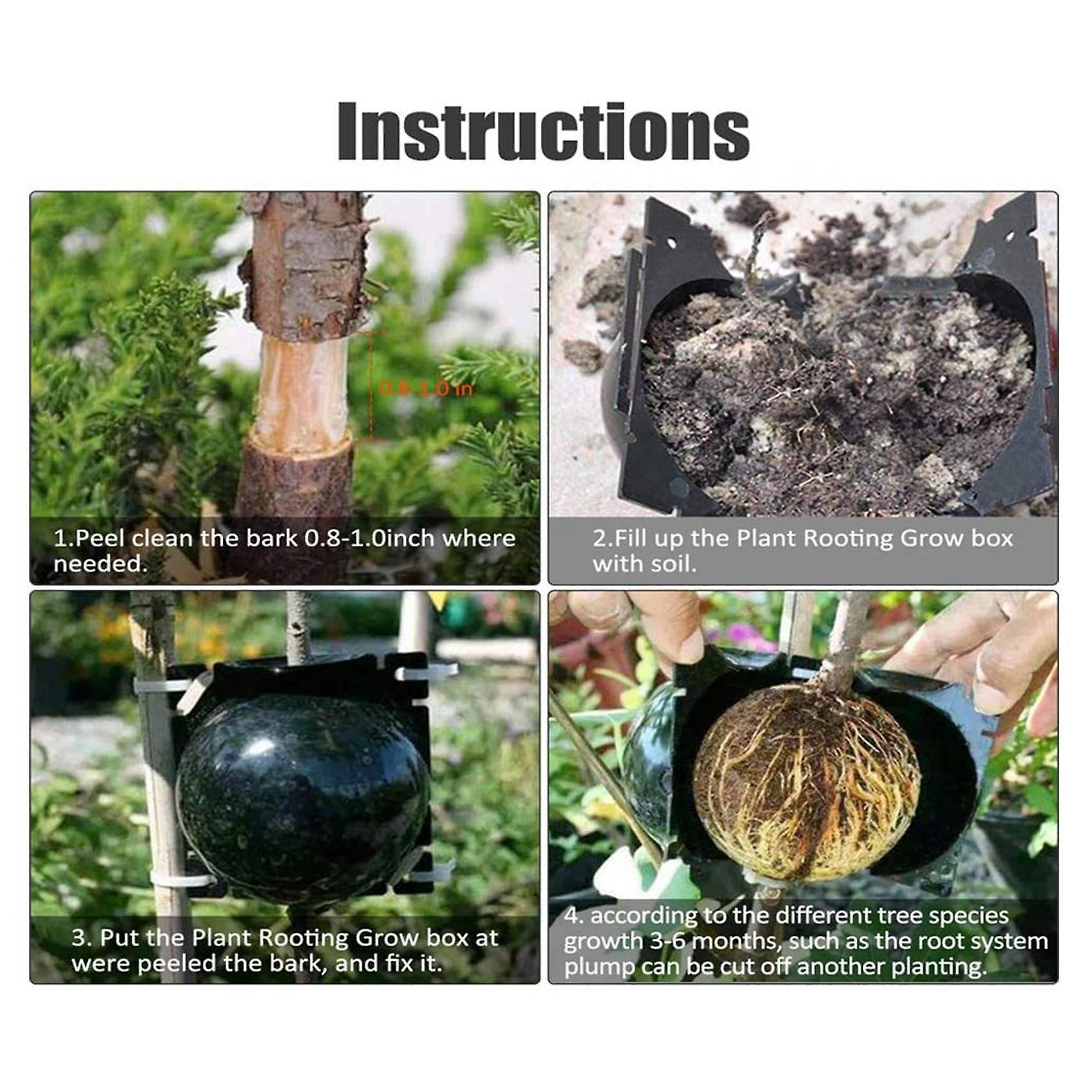 Instructions

0.8-1.0 in

1.Peel clean the bark 0.8-1.0inch where needed.

2.Fill up the Plant Rooting Grow box with soil.

3. Put the Plant Rooting Grow box at were peeled the bark, and fix it.

4. according to the different tree species growth 3-6 months, such as the root system plump can be cut off another planting.