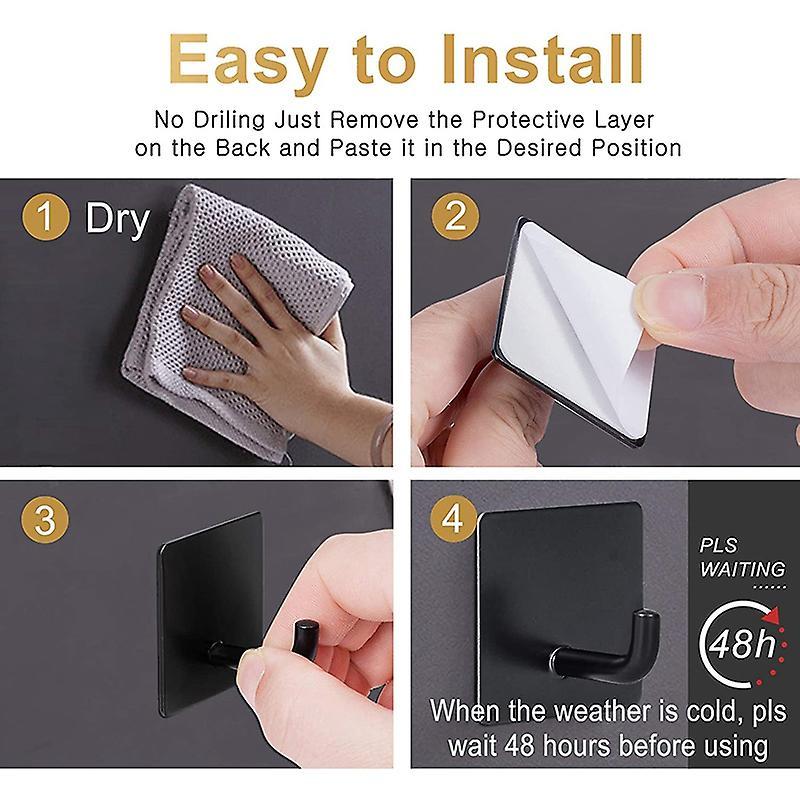 Easy to Install

No Driling Just Remove the Protective Layer on the Back and Paste it in the Desired Position

1 Dry

2

3

4

PLS WAITING

48h

When the weather is cold, pls wait 48 hours before using