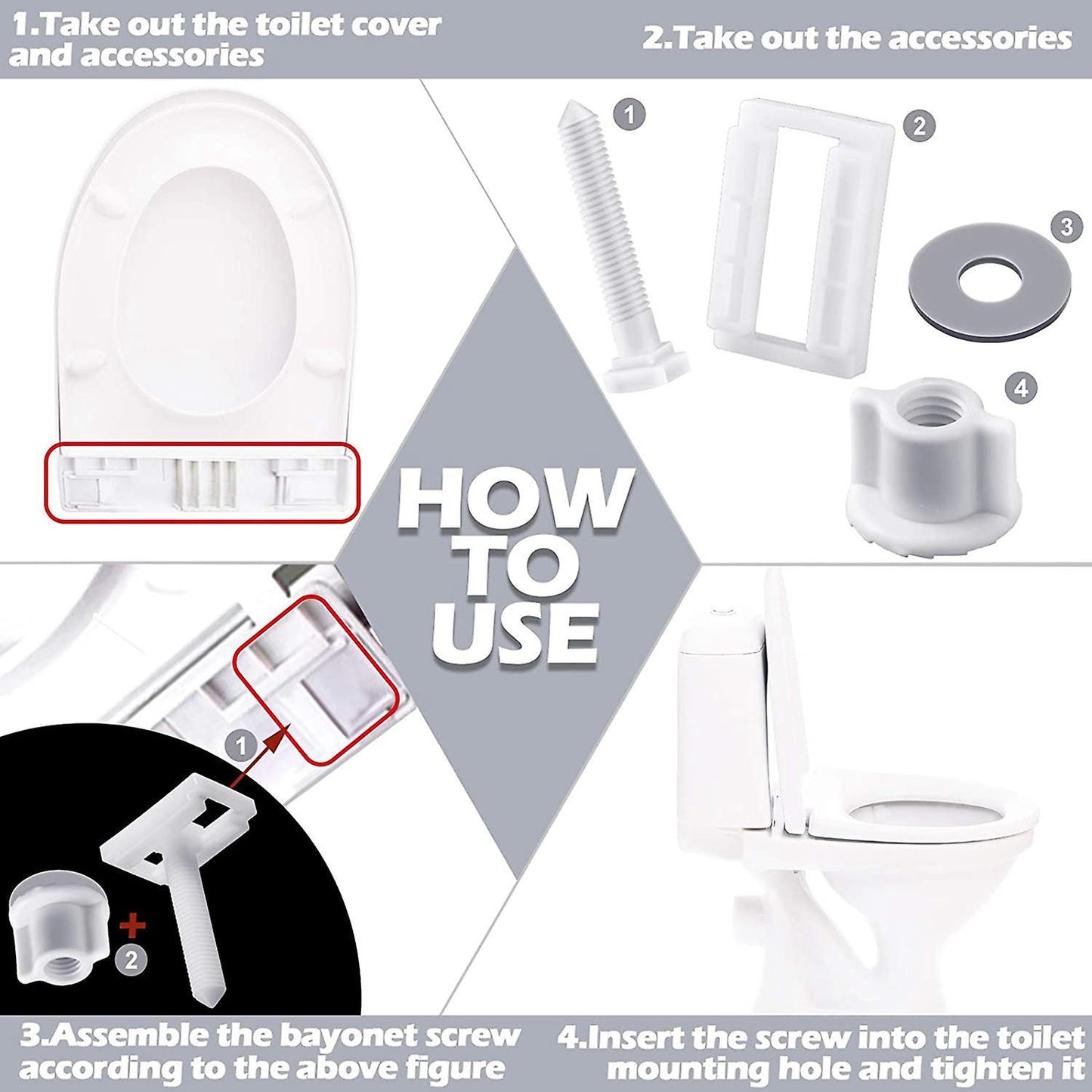 1.Take out the toilet cover and accessories

2.Take out the accessories

1

2

3

4

HOW TO USE

1

2

3.Assemble the bayonet screw according to the above figure

4.Insert the screw into the toilet mounting hole and tighten it