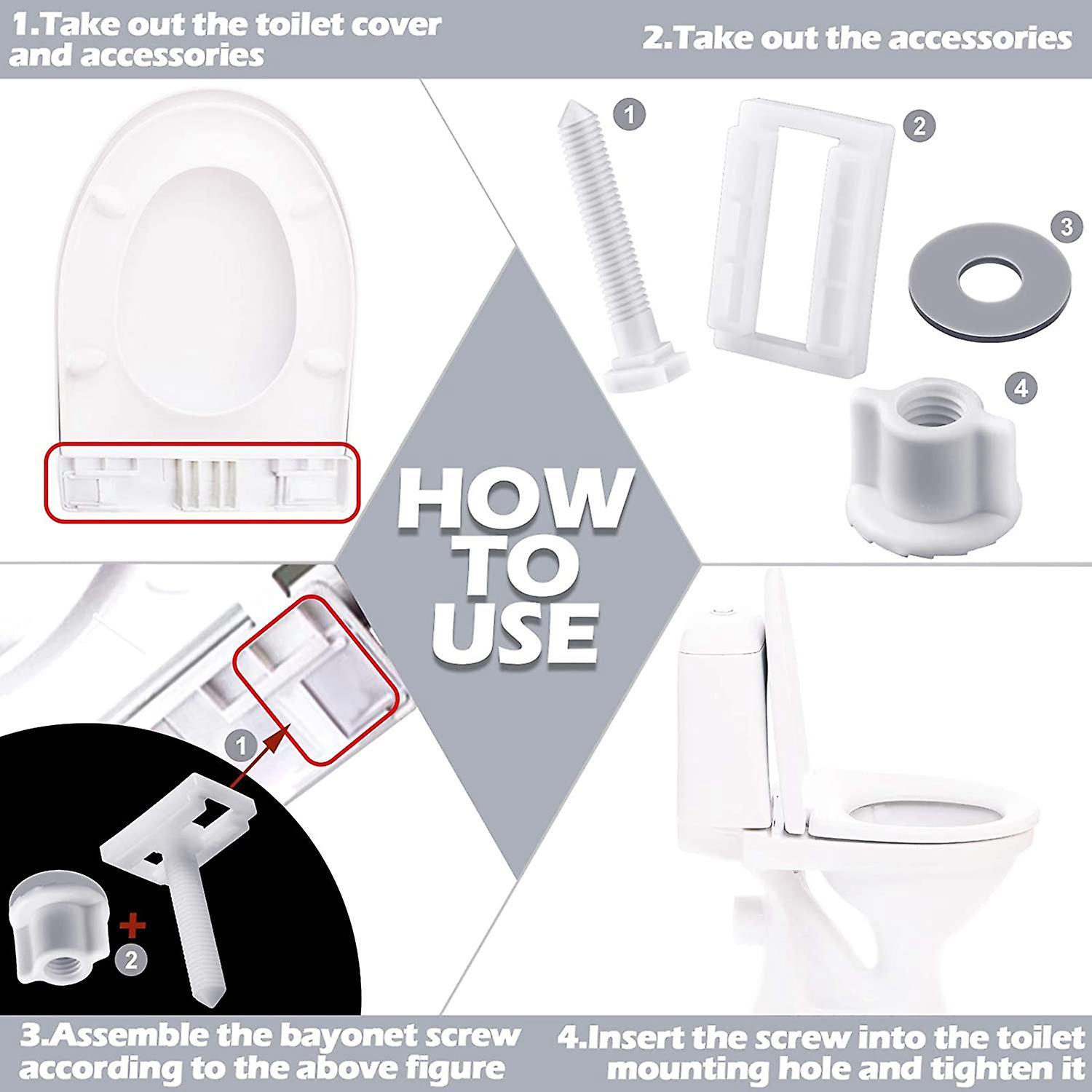 1.Take out the toilet cover and accessories

2.Take out the accessories

1

2

3

4

HOW TO USE

1

2

3.Assemble the bayonet screw according to the above figure

4.Insert the screw into the toilet mounting hole and tighten it