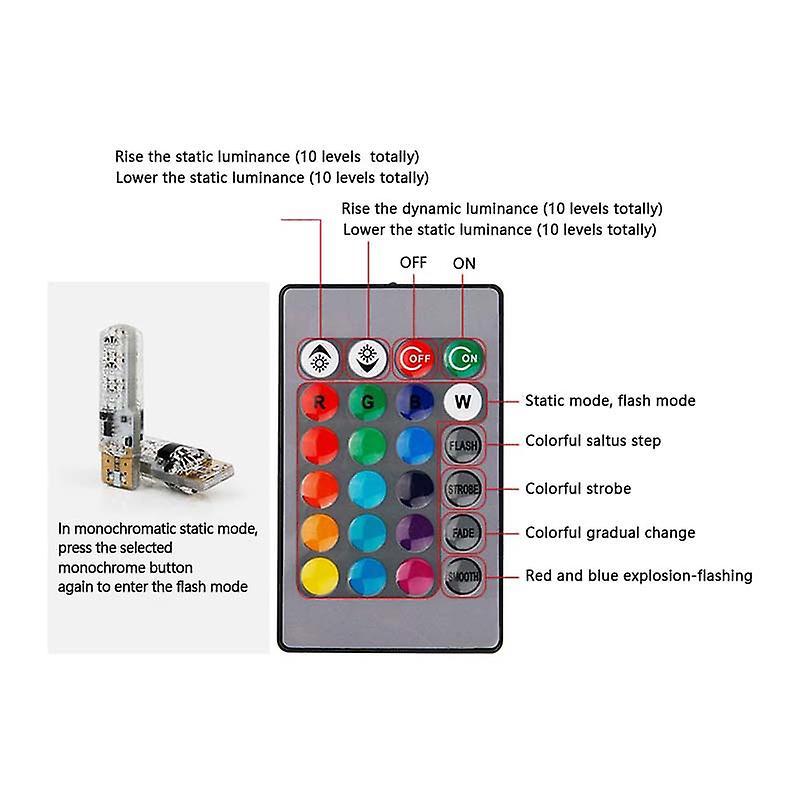 Rise the static luminance (10 levels totally)
Lower the static luminance (10 levels totally)

Rise the dynamic luminance (10 levels totally)
Lower the static luminance (10 levels totally)

OFF ON

OFF ON

R G B W

FLASH
STROBE
FADE
SMOOTH

Static mode, flash mode
Colorful saltus step
Colorful strobe
Colorful gradual change
Red and blue explosion-flashing

In monochromatic static mode, press the selected monochrome button again to enter the flash mode